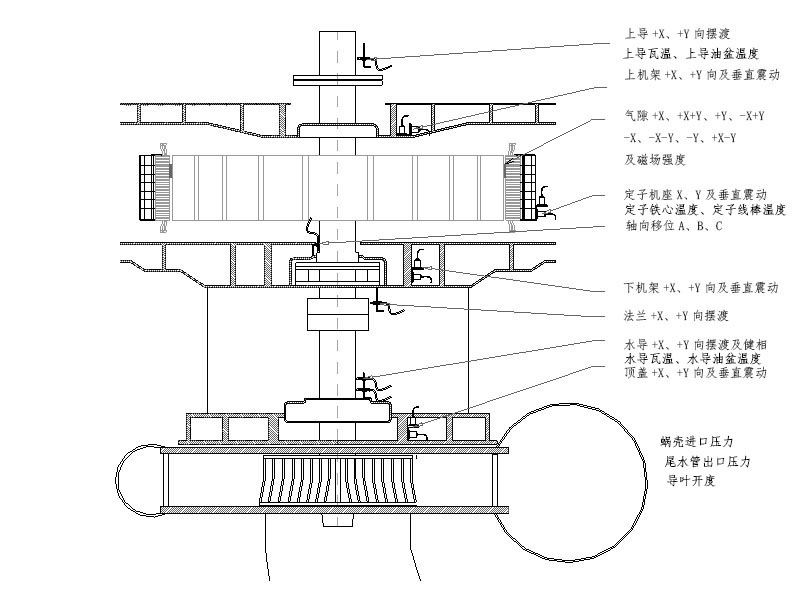 上导 +X、+Y 向摆渡
上导瓦温、上导油盆温度
上机架 +X、+Y 向及垂直震动

气隙 +X、+X+Y、+Y、-X+Y
-X、-X-Y、-Y、+X-Y
及磁场强度

定子机座 X、Y 及垂直震动
定子铁心温度、定子线棒温度
轴向移位 A、B、C

下机架 +X、+Y 向及垂直震动

法兰 +X、+Y 向摆渡

水导 +X、+Y 向摆渡及键相
水导瓦温、水导油盆温度
顶盖 +X、+Y 向及垂直震动

蜗壳进口压力
尾水管出口压力
导叶开度